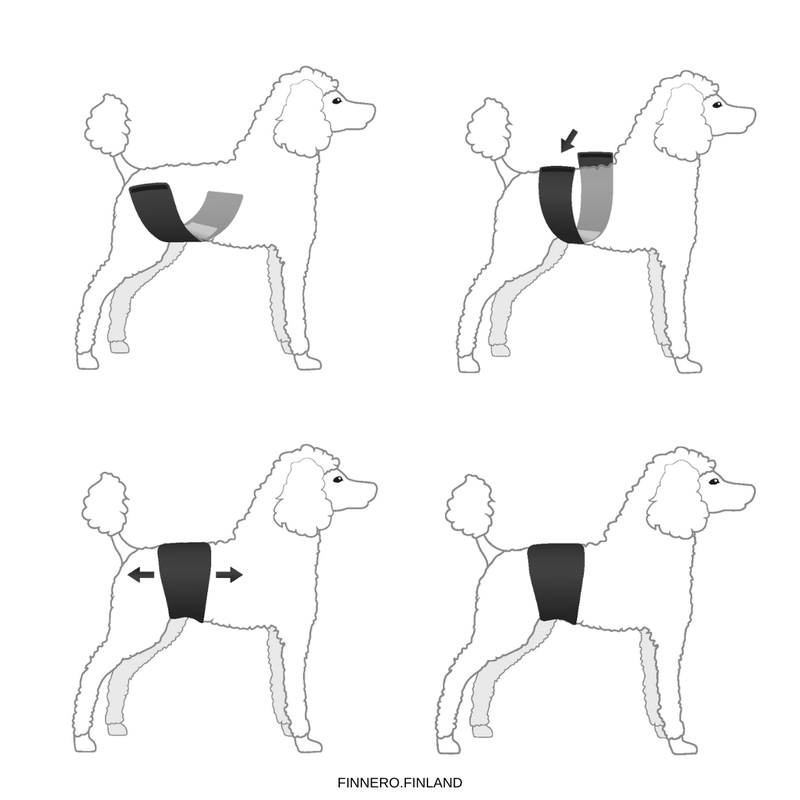 FINNERO.FINLAND